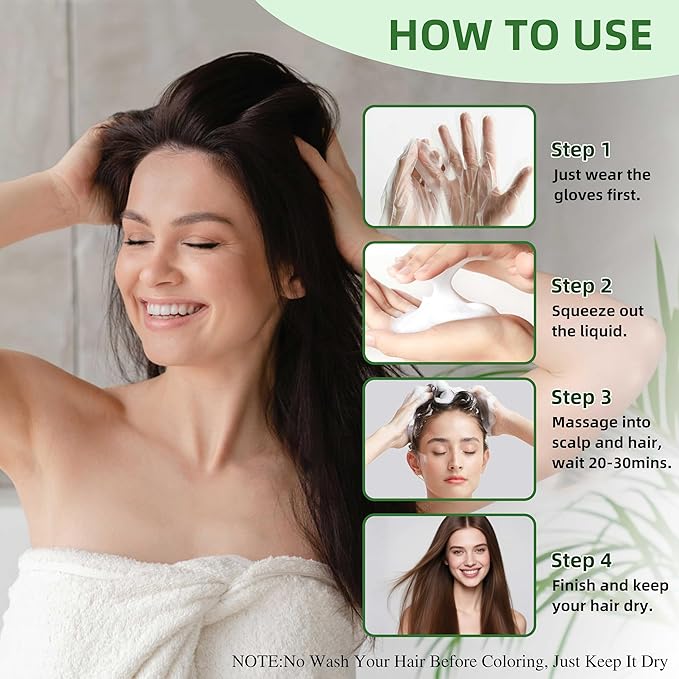 HOW TO USE

Step 1
Just wear the gloves first.

Step 2
Squeeze out the liquid.

Step 3
Massage into scalp and hair, wait 20-30mins.

Step 4
Finish and keep your hair dry.

NOTE:No Wash Your Hair Before Coloring, Just Keep It Dry