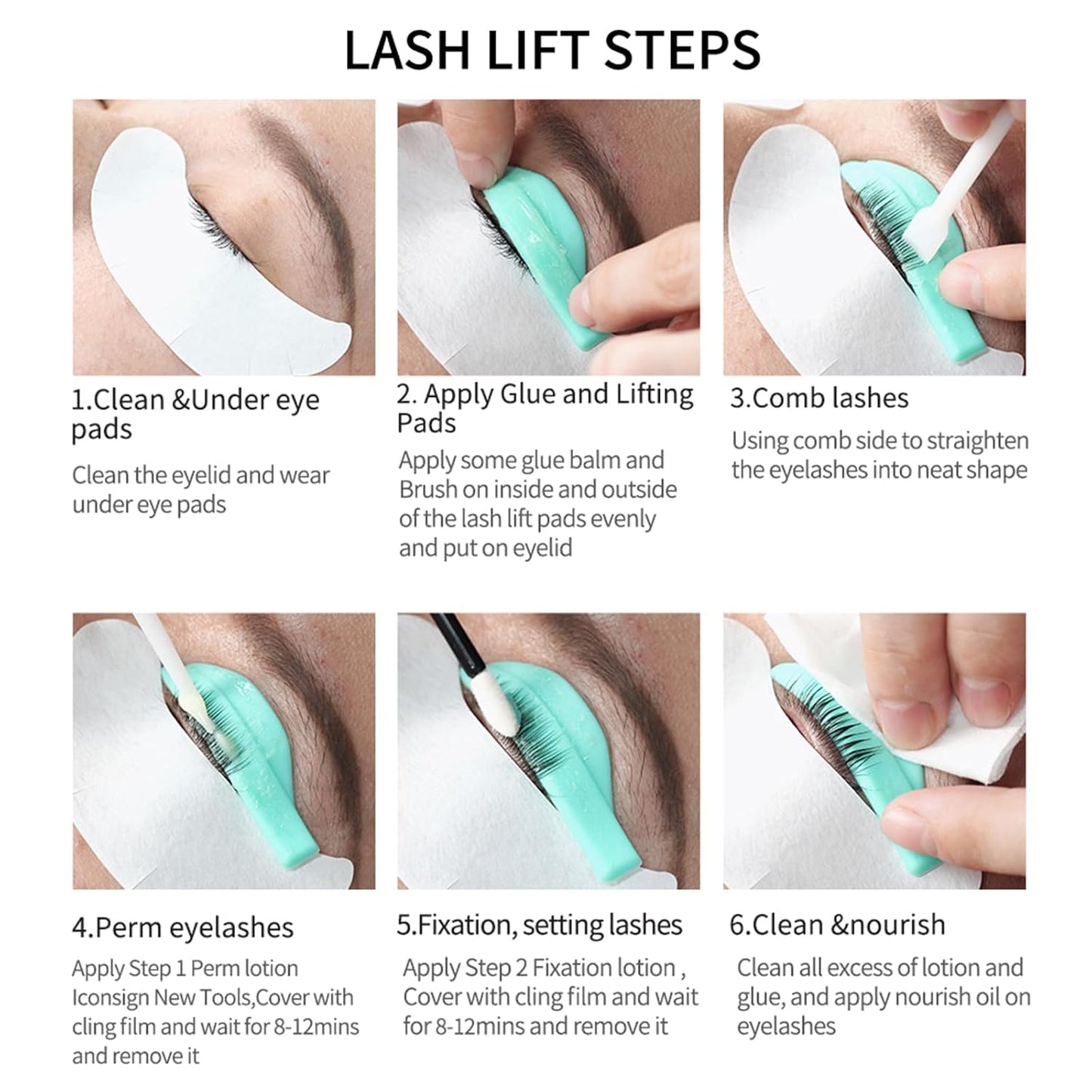 LASH LIFT STEPS

1.Clean &Under eye pads

Clean the eyelid and wear under eye pads

2. Apply Glue and Lifting Pads

Apply some glue balm and Brush on inside and outside of the lash lift pads evenly and put on eyelid

3.Comb lashes

Using comb side to straighten the eyelashes into neat shape

4.Perm eyelashes

Apply Step 1 Perm lotion Iconsign New Tools,Cover with cling film and wait for 8-12mins and remove it

5.Fixation, setting lashes

Apply Step 2 Fixation lotion , Cover with cling film and wait for 8-12mins and remove it

6.Clean &nourish

Clean all excess of lotion and glue, and apply nourish oil on eyelashes