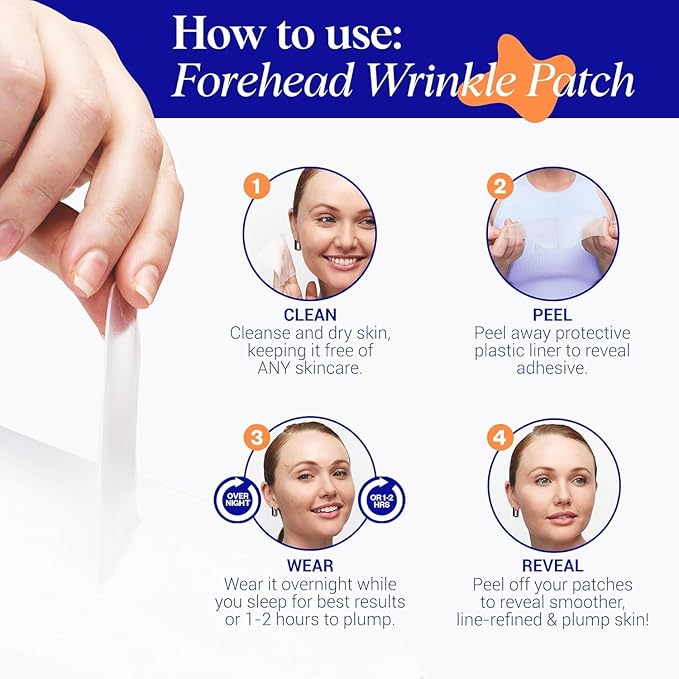 How to use:
Forehead Wrinkle Patch

1
CLEAN
Cleanse and dry skin, keeping it free of ANY skincare.

2
PEEL
Peel away protective plastic liner to reveal adhesive.

3
OVER NIGHT
OR 1-2 HRS
WEAR
Wear it overnight while you sleep for best results or 1-2 hours to plump.

4
REVEAL
Peel off your patches to reveal smoother, line-refined & plump skin!