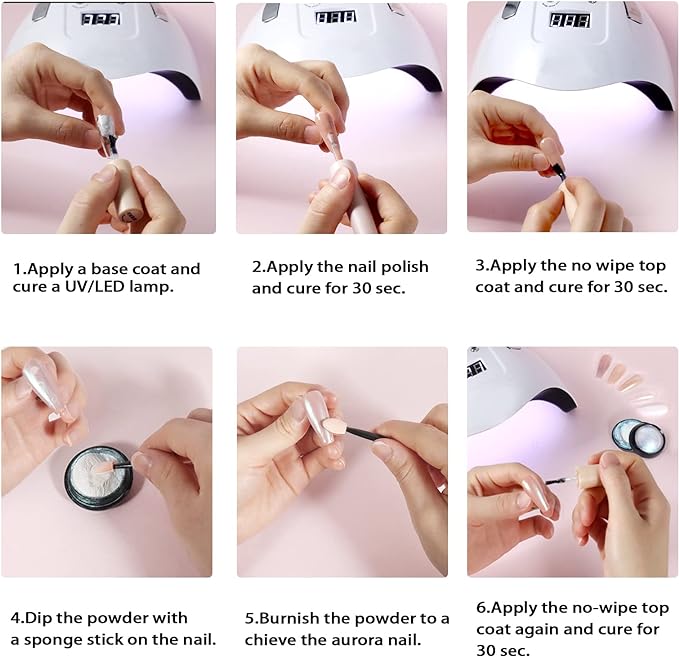 1.Apply a base coat and cure a UV/LED lamp.

2.Apply the nail polish and cure for 30 sec.

3.Apply the no wipe top coat and cure for 30 sec.

4.Dip the powder with a sponge stick on the nail.

5.Burnish the powder to a chieve the aurora nail.

6.Apply the no-wipe top coat again and cure for 30 sec.