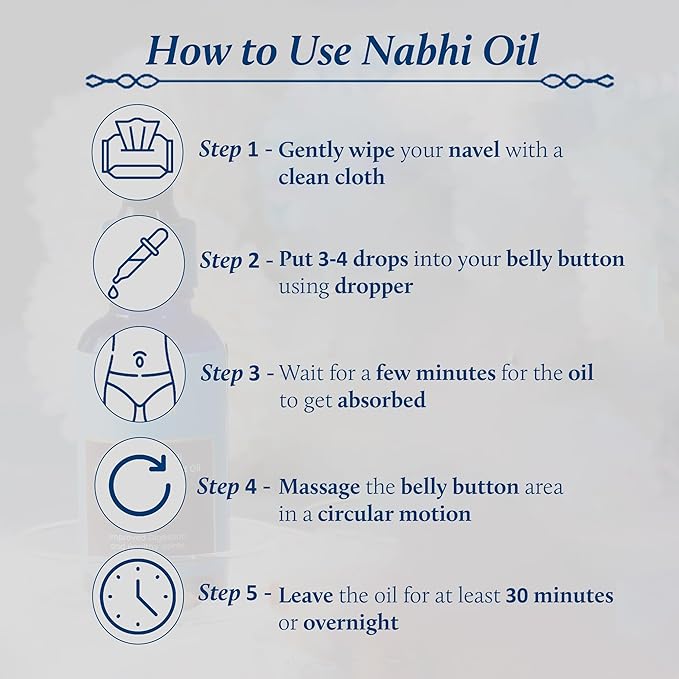 How to Use Nabhi Oil

Step 1 - Gently wipe your navel with a clean cloth

Step 2 - Put 3-4 drops into your belly button using dropper

Step 3 - Wait for a few minutes for the oil to get absorbed

Step 4 - Massage the belly button area in a circular motion

Step 5 - Leave the oil for at least 30 minutes or overnight