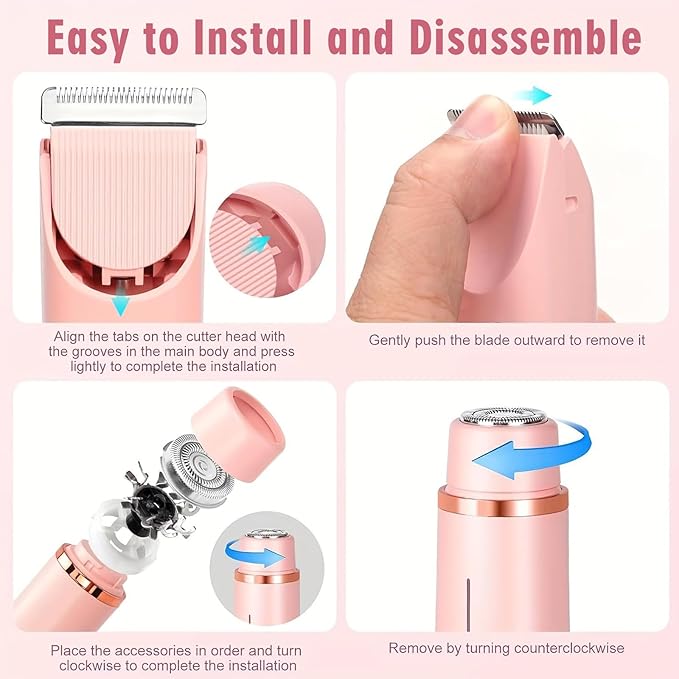 Easy to Install and Disassemble

Align the tabs on the cutter head with the grooves in the main body and press lightly to complete the installation

Gently push the blade outward to remove it

Place the accessories in order and turn clockwise to complete the installation

Remove by turning counterclockwise