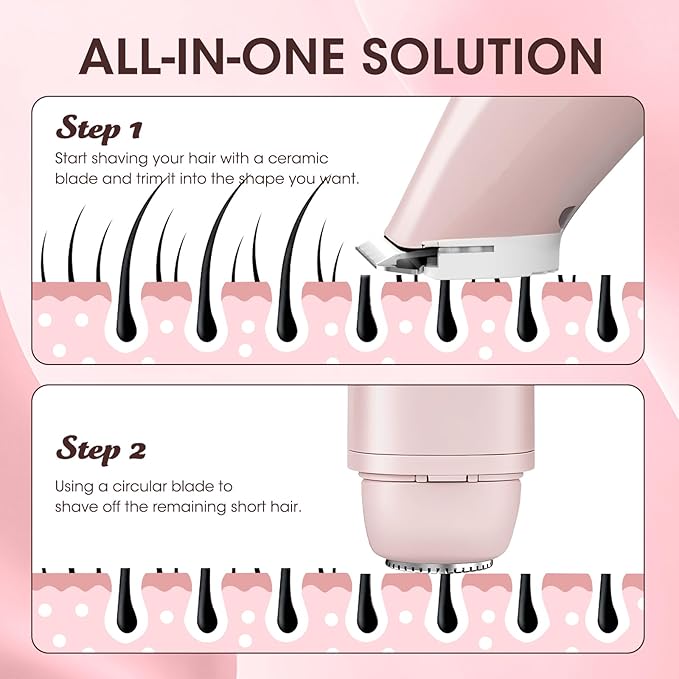 ALL-IN-ONE SOLUTION

Step 1

Start shaving your hair with a ceramic blade and trim it into the shape you want.

Step 2

Using a circular blade to shave off the remaining short hair.