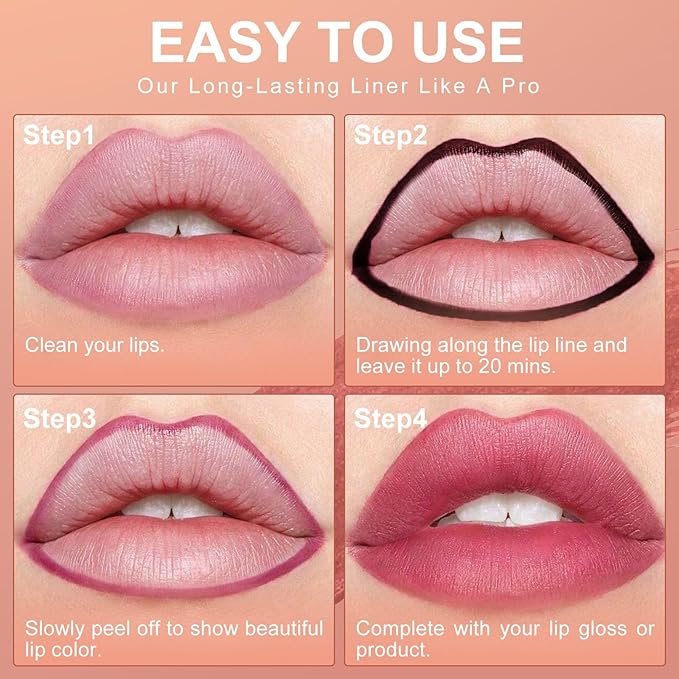 EASY TO USE

Our Long-Lasting Liner Like A Pro

Step1

Clean your lips.

Step2

Drawing along the lip line and leave it up to 20 mins.

Step3

Slowly peel off to show beautiful lip color.

Step4

Complete with your lip gloss or product.