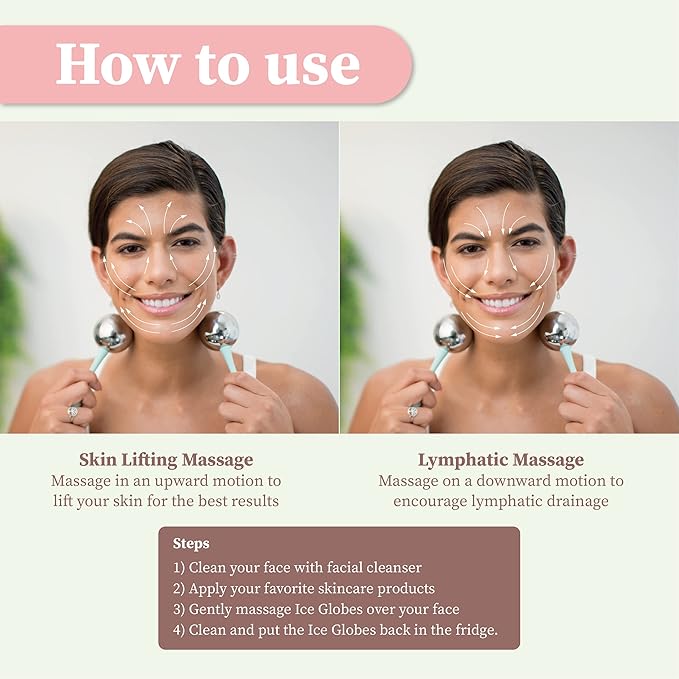 How to use

Skin Lifting Massage
Massage in an upward motion to lift your skin for the best results

Lymphatic Massage
Massage on a downward motion to encourage lymphatic drainage

Steps
1) Clean your face with facial cleanser
2) Apply your favorite skincare products
3) Gently massage Ice Globes over your face
4) Clean and put the Ice Globes back in the fridge.