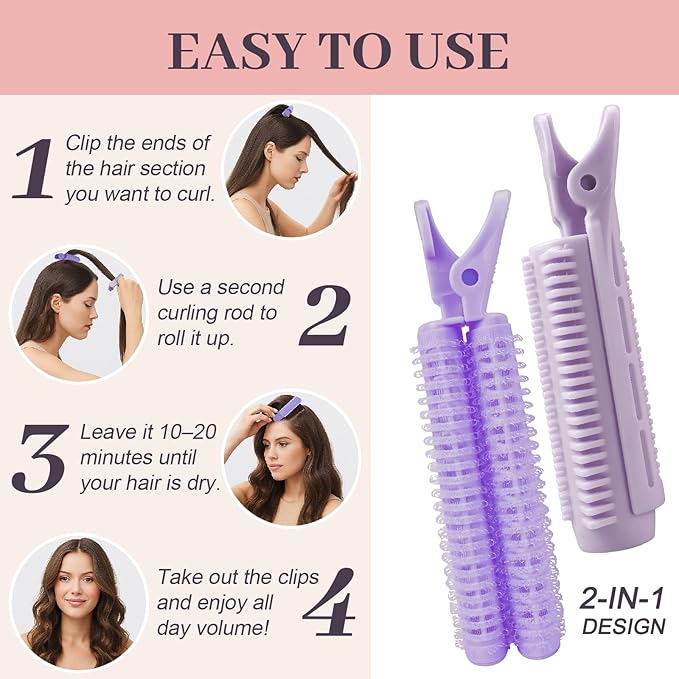 EASY TO USE

1 Clip the ends of the hair section you want to curl.

Use a second curling rod to roll it up. 2

3 Leave it 10–20 minutes until your hair is dry.

Take out the clips and enjoy all day volume! 4

2-IN-1 DESIGN