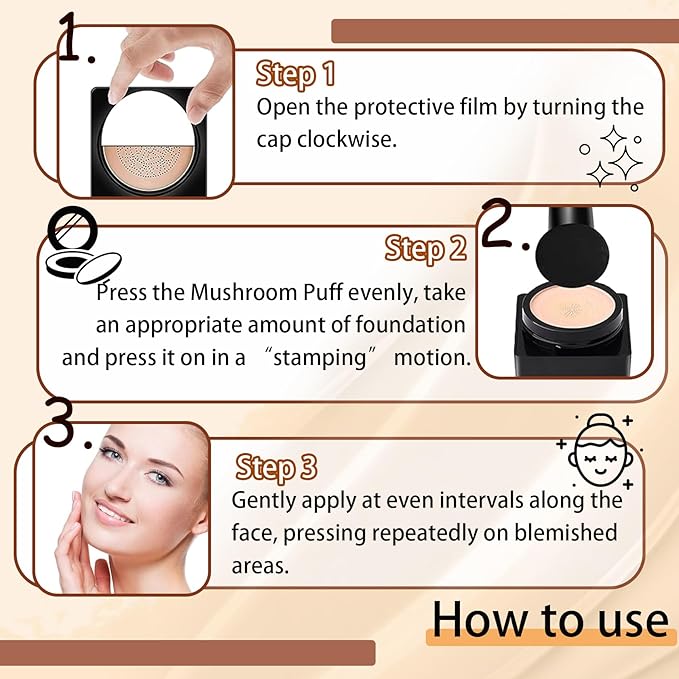 1.

Step 1
Open the protective film by turning the cap clockwise.

Step 2
2.
Press the Mushroom Puff evenly, take an appropriate amount of foundation and press it on in a “stamping” motion.

3.

Step 3
Gently apply at even intervals along the face, pressing repeatedly on blemished areas.

How to use