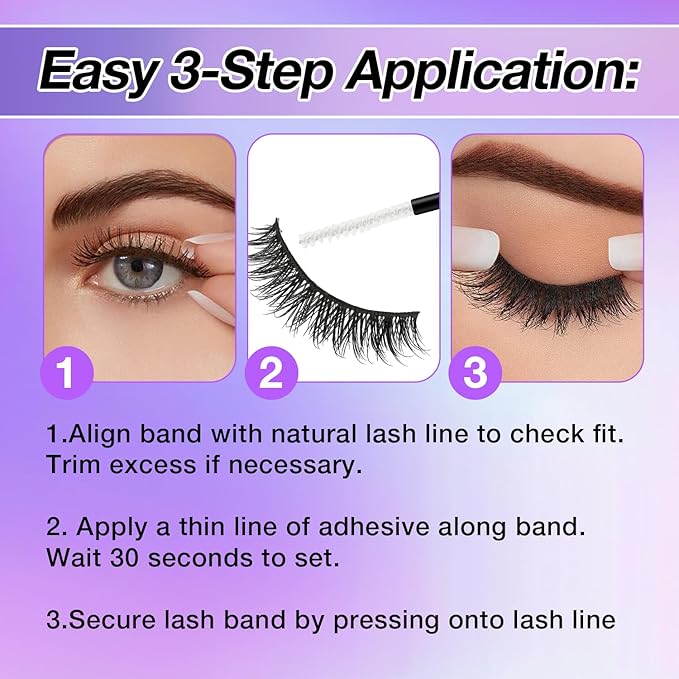 Easy 3-Step Application:

1

2

3

1.Align band with natural lash line to check fit. Trim excess if necessary.

2. Apply a thin line of adhesive along band. Wait 30 seconds to set.

3.Secure lash band by pressing onto lash line