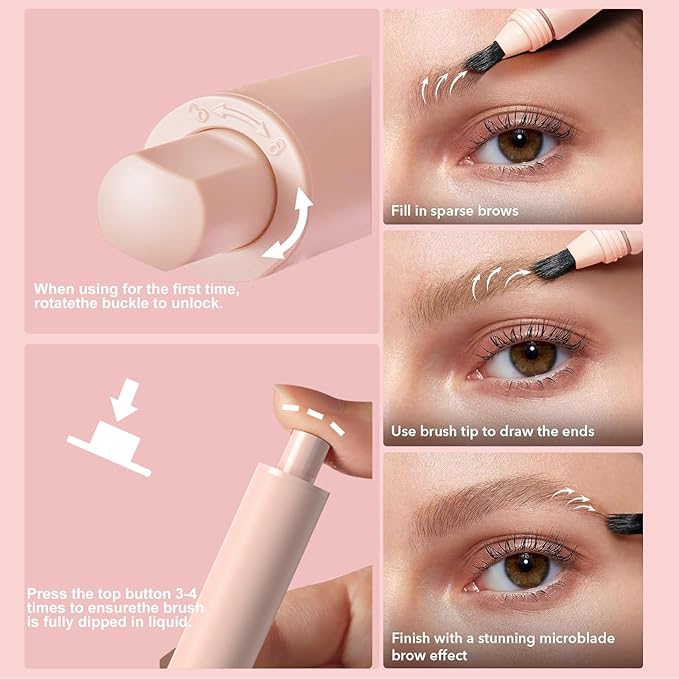 When using for the first time, rotatethe buckle to unlock.

Press the top button 3-4 times to ensurethe brush is fully dipped in liquid.

Fill in sparse brows

Use brush tip to draw the ends

Finish with a stunning microblade brow effect