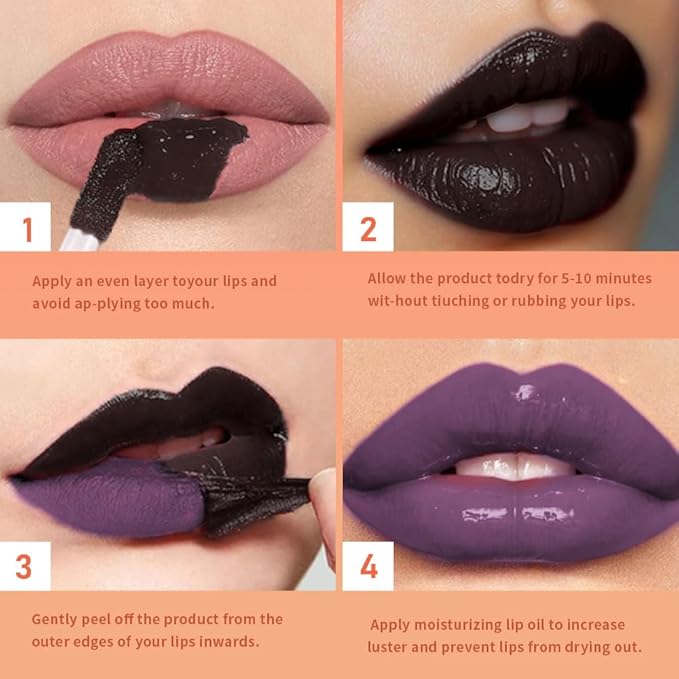 1

Apply an even layer toyour lips and avoid ap-plying too much.

2

Allow the product todry for 5-10 minutes wit-hout tiuching or rubbing your lips.

3

Gently peel off the product from the outer edges of your lips inwards.

4

Apply moisturizing lip oil to increase luster and prevent lips from drying out.