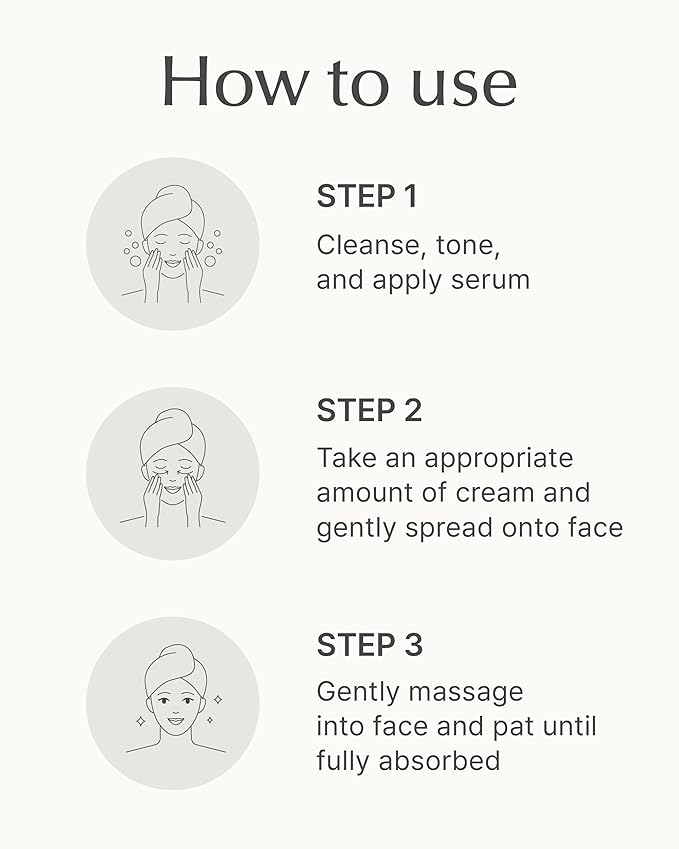 How to use

STEP 1
Cleanse, tone, and apply serum

STEP 2
Take an appropriate amount of cream and gently spread onto face

STEP 3
Gently massage into face and pat until fully absorbed