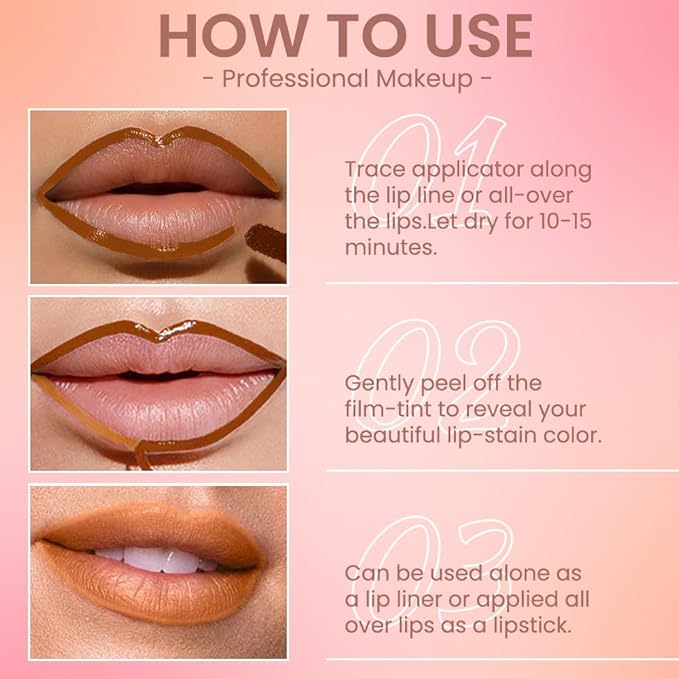 HOW TO USE

- Professional Makeup -

01

Trace applicator along the lip line or all-over the lips.Let dry for 10-15 minutes.

02

Gently peel off the film-tint to reveal your beautiful lip-stain color.

03

Can be used alone as a lip liner or applied all over lips as a lipstick.