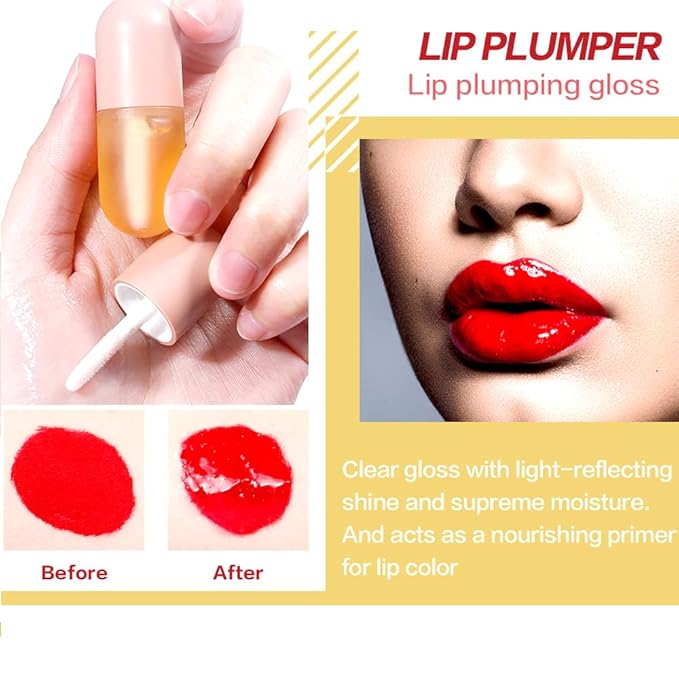 LIP PLUMPER
Lip plumping gloss

Before

After

Clear gloss with light-reflecting shine and supreme moisture. And acts as a nourishing primer for lip color