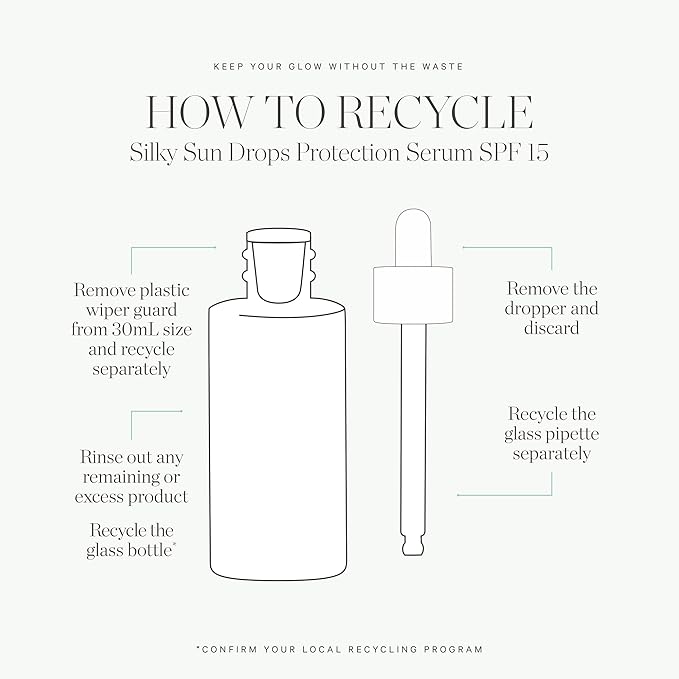 KEEP YOUR GLOW WITHOUT THE WASTE

HOW TO RECYCLE

Silky Sun Drops Protection Serum SPF 15

Remove plastic wiper guard from 30mL size and recycle separately

Rinse out any remaining or excess product

Recycle the glass bottle*

Remove the dropper and discard

Recycle the glass pipette separately

*CONFIRM YOUR LOCAL RECYCLING PROGRAM