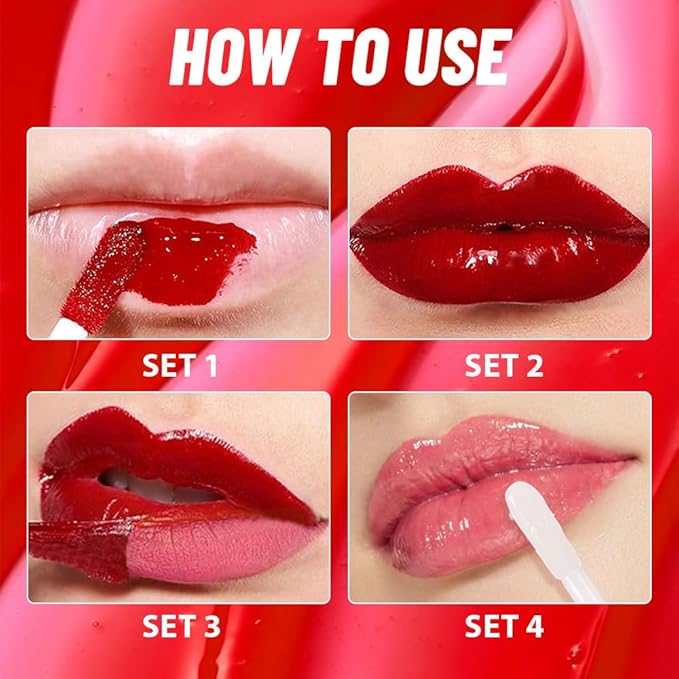 HOW TO USE

SET 1

SET 2

SET 3

SET 4