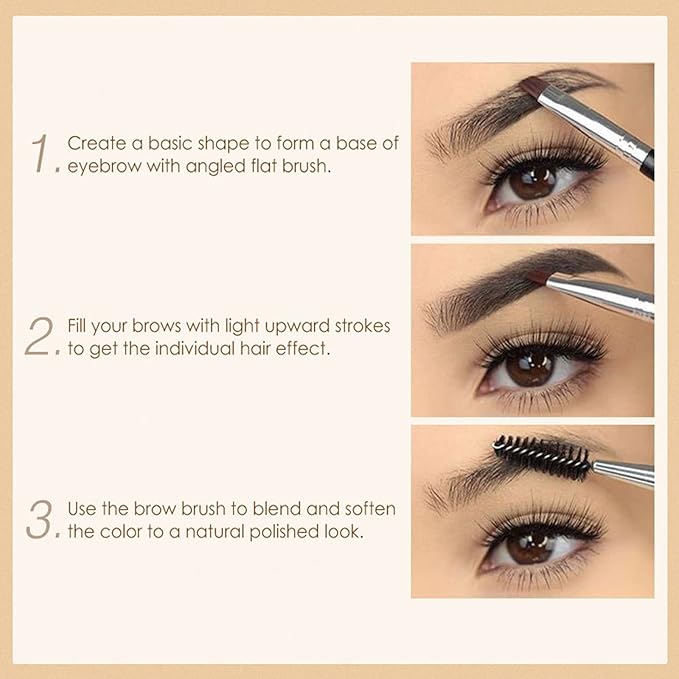 1. Create a basic shape to form a base of eyebrow with angled flat brush.

2. Fill your brows with light upward strokes to get the individual hair effect.

3. Use the brow brush to blend and soften the color to a natural polished look.