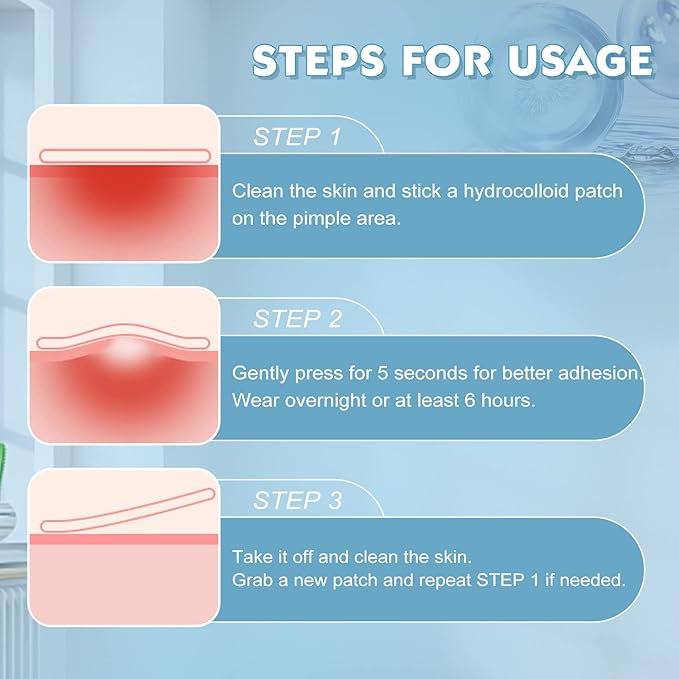 STEPS FOR USAGE

STEP 1

Clean the skin and stick a hydrocolloid patch on the pimple area.

STEP 2

Gently press for 5 seconds for better adhesion. Wear overnight or at least 6 hours.

STEP 3

Take it off and clean the skin.
Grab a new patch and repeat STEP 1 if needed.