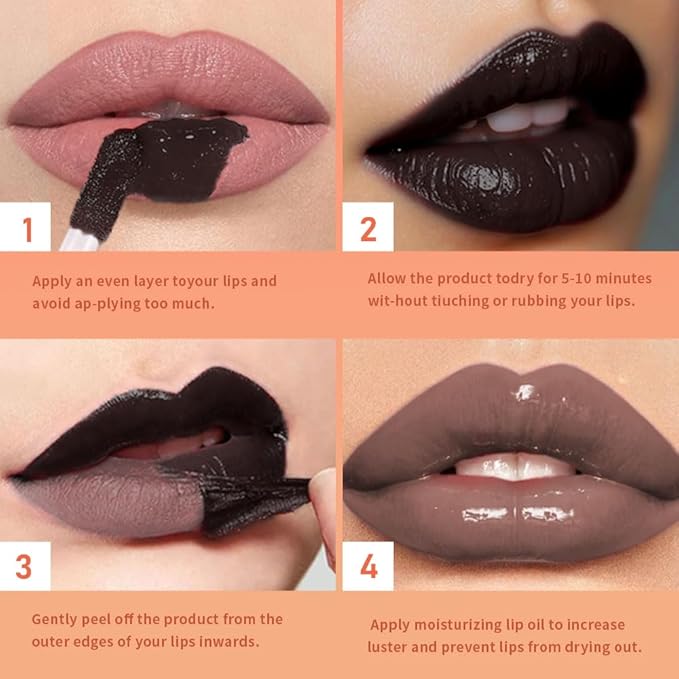 1

Apply an even layer toyour lips and avoid ap-plying too much.

2

Allow the product todry for 5-10 minutes wit-hout tiuching or rubbing your lips.

3

Gently peel off the product from the outer edges of your lips inwards.

4

Apply moisturizing lip oil to increase luster and prevent lips from drying out.