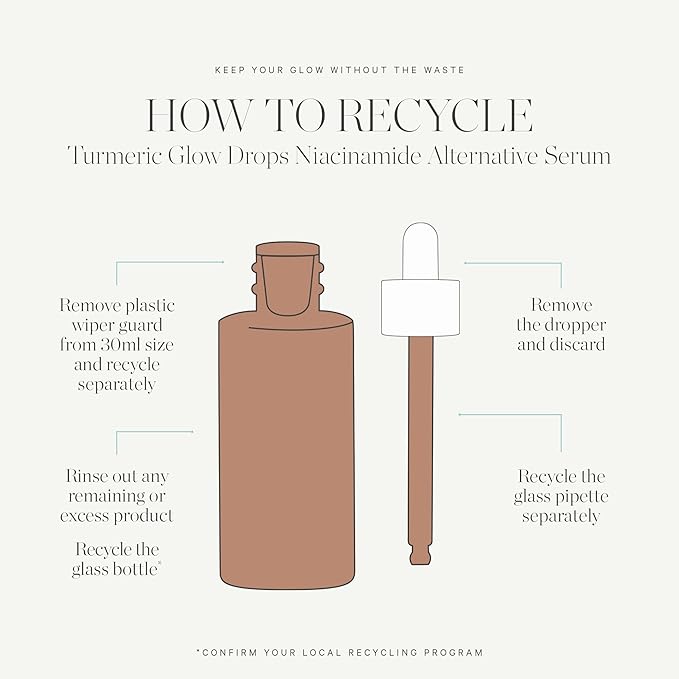 KEEP YOUR GLOW WITHOUT THE WASTE

HOW TO RECYCLE
Turmeric Glow Drops Niacinamide Alternative Serum

Remove plastic wiper guard from 30ml size and recycle separately

Rinse out any remaining or excess product

Recycle the glass bottle*

Remove the dropper and discard

Recycle the glass pipette separately

*CONFIRM YOUR LOCAL RECYCLING PROGRAM