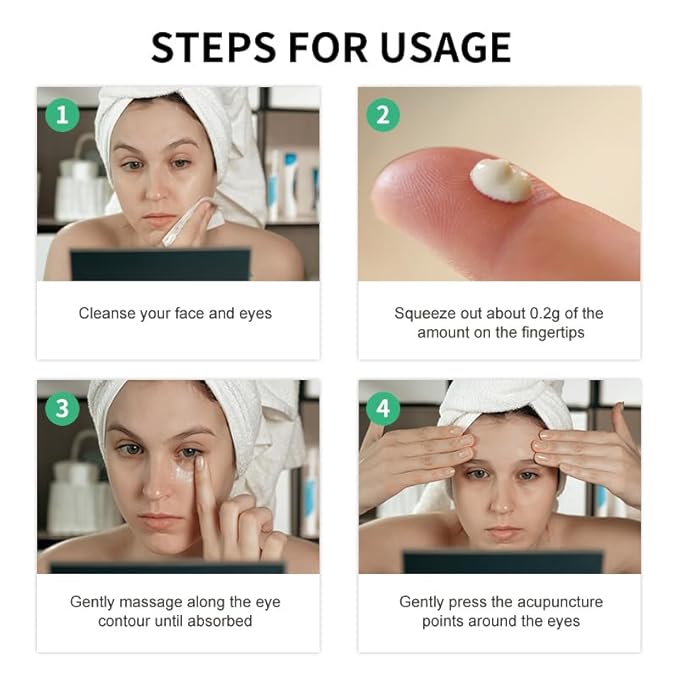 STEPS FOR USAGE

1

Cleanse your face and eyes

2

Squeeze out about 0.2g of the amount on the fingertips

3

Gently massage along the eye contour until absorbed

4

Gently press the acupuncture points around the eyes