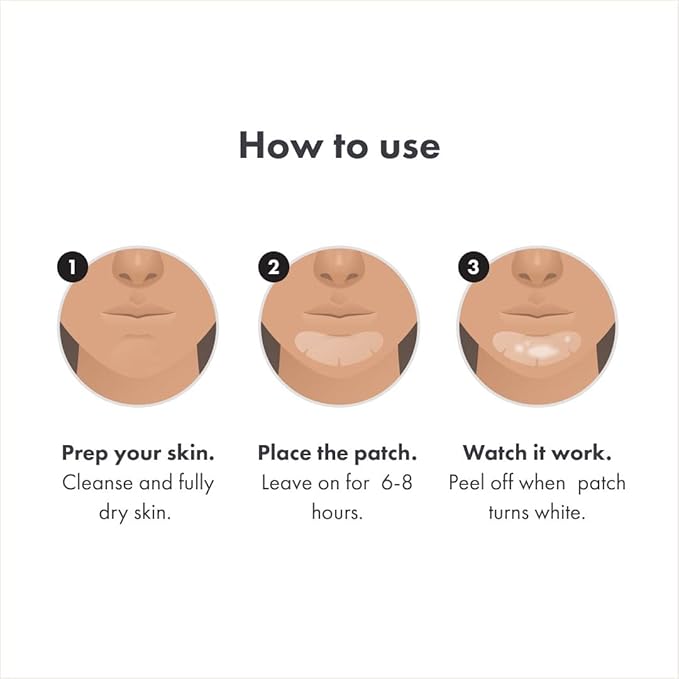 How to use

1

Prep your skin.
Cleanse and fully dry skin.

2

Place the patch.
Leave on for 6-8 hours.

3

Watch it work.
Peel off when patch turns white.